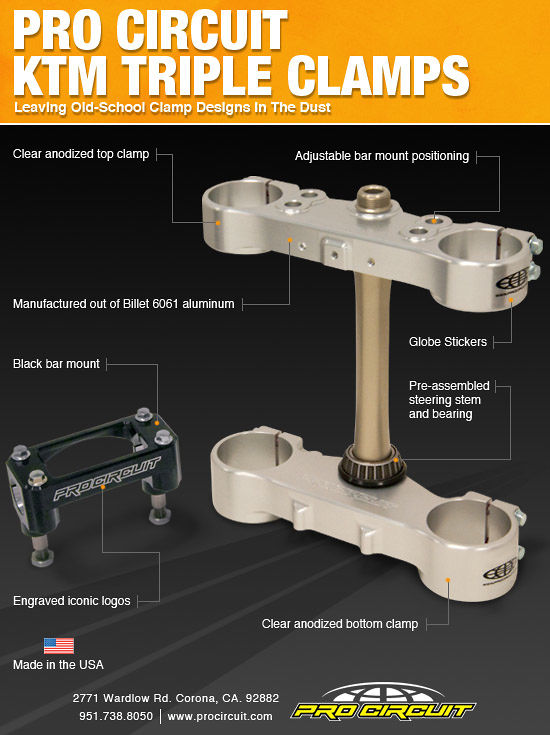 PRO CIRCUIT
KTM TRIPLE CLAMPS

Leaving Old-School Clamp Designs In The Dust

Clear anodized top clamp

Adjustable bar mount positioning

Manufactured out of Billet 6061 aluminum

Globe Stickers

Black bar mount

Pre-assembled steering stem and bearing

PROCIRCUIT

Engraved iconic logos

Clear anodized bottom clamp

Made in the USA

2771 Wardlow Rd. Corona, CA. 92882

951.738.8050 | www.procircuit.com

PRO CIRCUIT